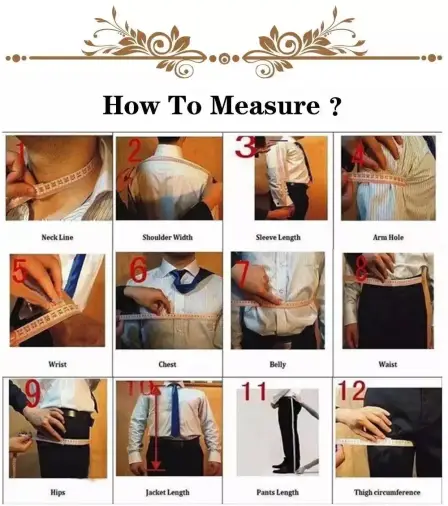 How To Measure ?

1
Neck Line

2
Shoulder Width

3
Sleeve Length

4
Arm Hole

5
Wrist

6
Chest

7
Belly

8
Waist

9
Hips

10
Jacket Length

11
Pants Length

12
Thigh circumference